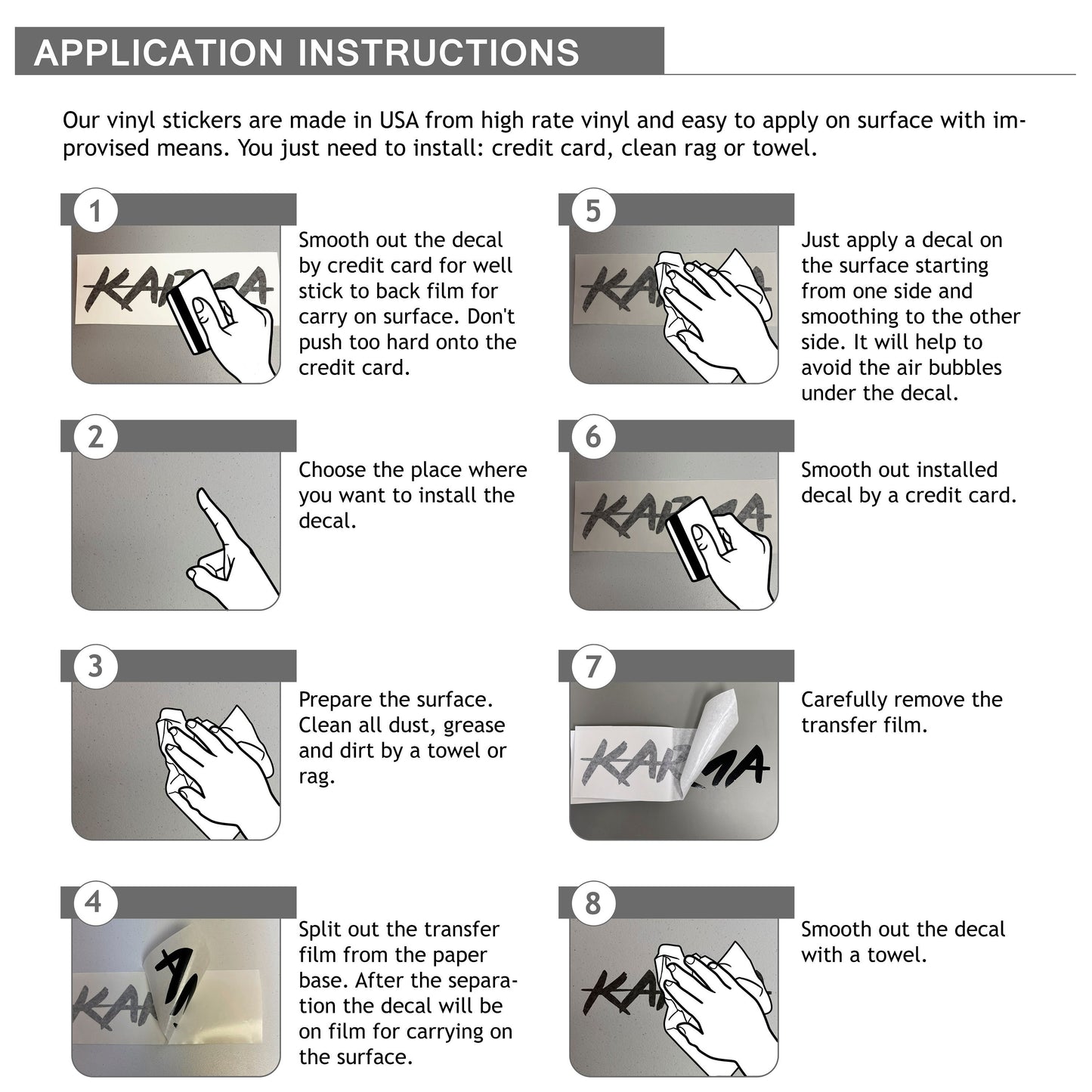 APPLICATION INSTRUCTIONS

Our vinyl stickers are made in USA from high rate vinyl and easy to apply on surface with improvised means. You just need to install: credit card, clean rag or towel.

1

KARMA

Smooth out the decal by credit card for well stick to back film for carry on surface. Don't push too hard onto the credit card.

2

Choose the place where you want to install the decal.

3

Prepare the surface. Clean all dust, grease and dirt by a towel or rag.

4

KA

Split out the transfer film from the paper base. After the separation the decal will be on film for carrying on the surface.

5

KA

Just apply a decal on the surface starting from one side and smoothing to the other side. It will help to avoid the air bubbles under the decal.

6

KARMA

Smooth out installed decal by a credit card.

7

KARMA

Carefully remove the transfer film.

8

KA

Smooth out the decal with a towel.